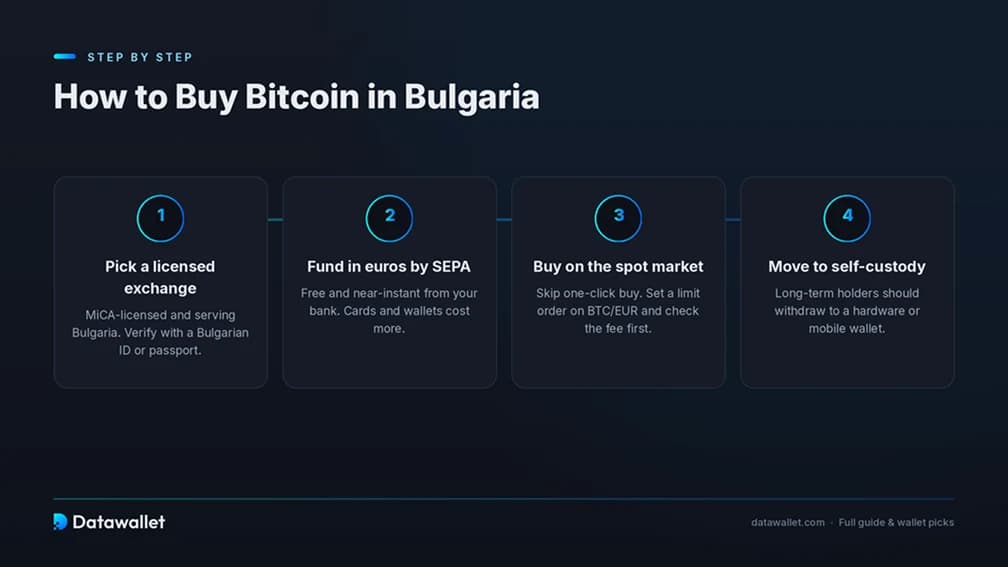 STEP BY STEP

How to Buy Bitcoin in Bulgaria

1

Pick a licensed exchange

MiCA-licensed and serving Bulgaria. Verify with a Bulgarian ID or passport.

2

Fund in euros by SEPA

Free and near-instant from your bank. Cards and wallets cost more.

3

Buy on the spot market

Skip one-click buy. Set a limit order on BTC/EUR and check the fee first.

4

Move to self-custody

Long-term holders should withdraw to a hardware or mobile wallet.

Datawallet

datawallet.com · Full guide & wallet picks